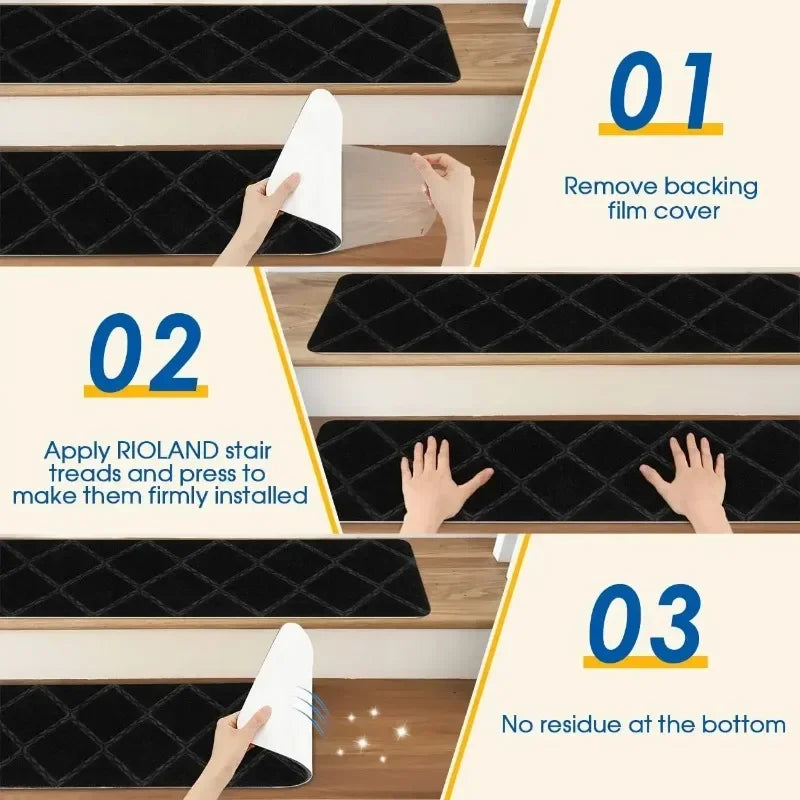 01

Remove backing film cover

02

Apply RIOLAND stair treads and press to make them firmly installed

03

No residue at the bottom