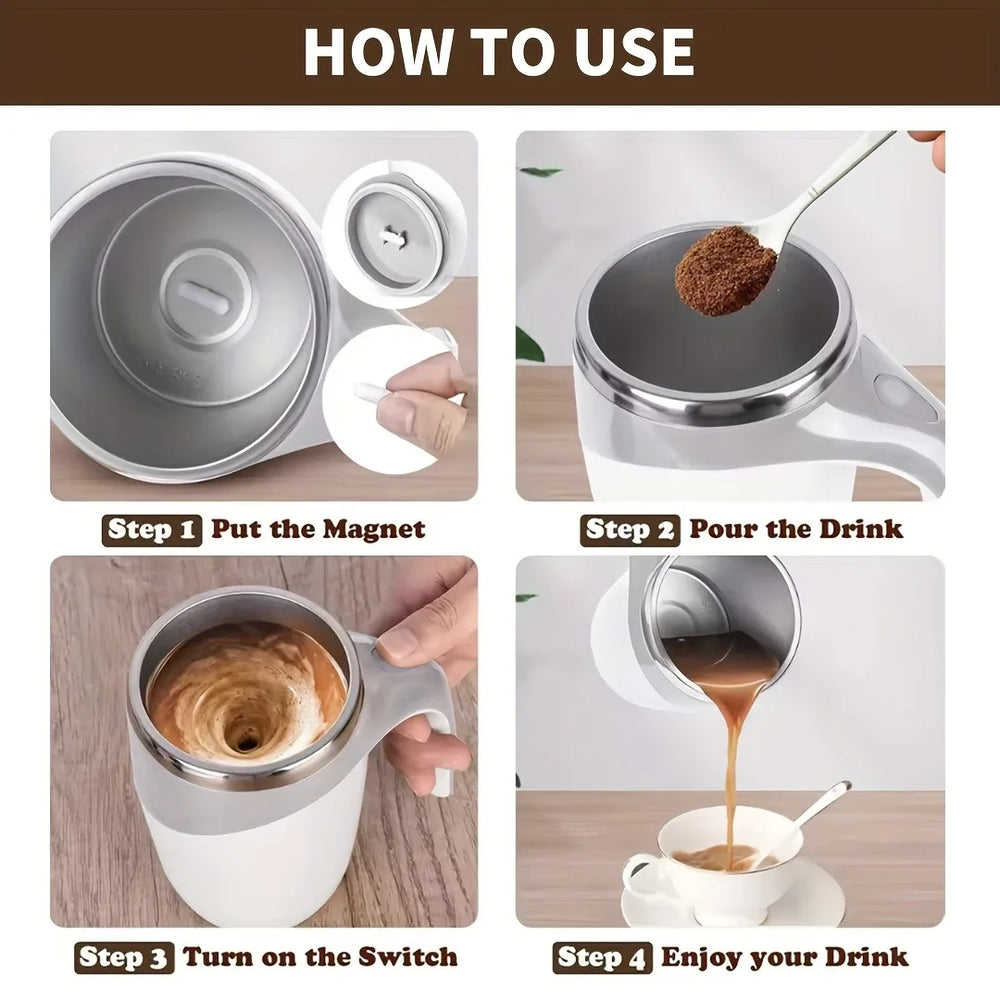 HOW TO USE

Step 1 Put the Magnet

Step 2 Pour the Drink

Step 3 Turn on the Switch

Step 4 Enjoy your Drink